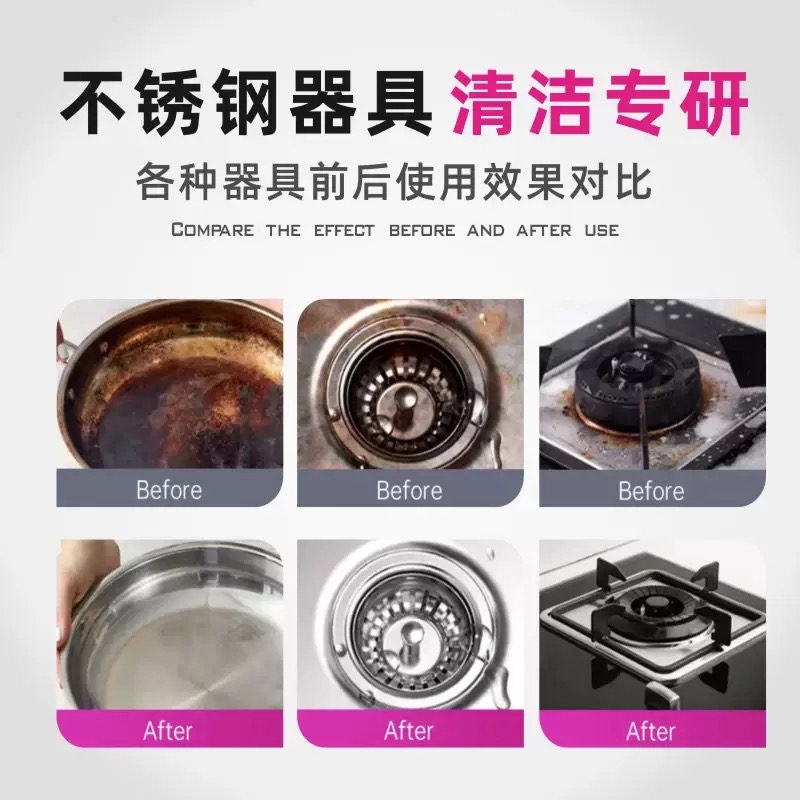 不锈钢器具 清洁专研

各种器具前后使用效果对比

COMPARE THE EFFECT BEFORE AND AFTER USE

Before

Before

Before

After

After

After